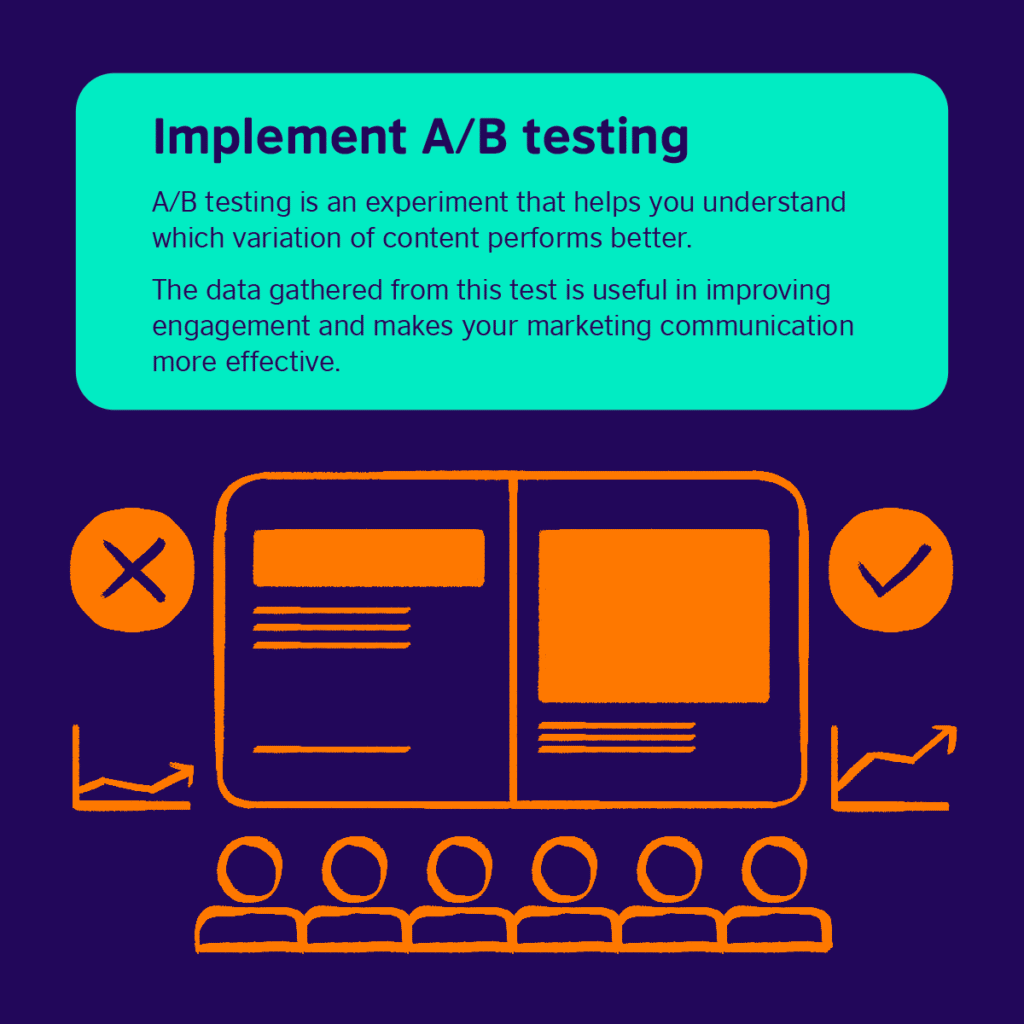 Implement A/B testing

A/B testing is an experiment that helps you understand which variation of content performs better.

The data gathered from this test is useful in improving engagement and makes your marketing communication more effective.