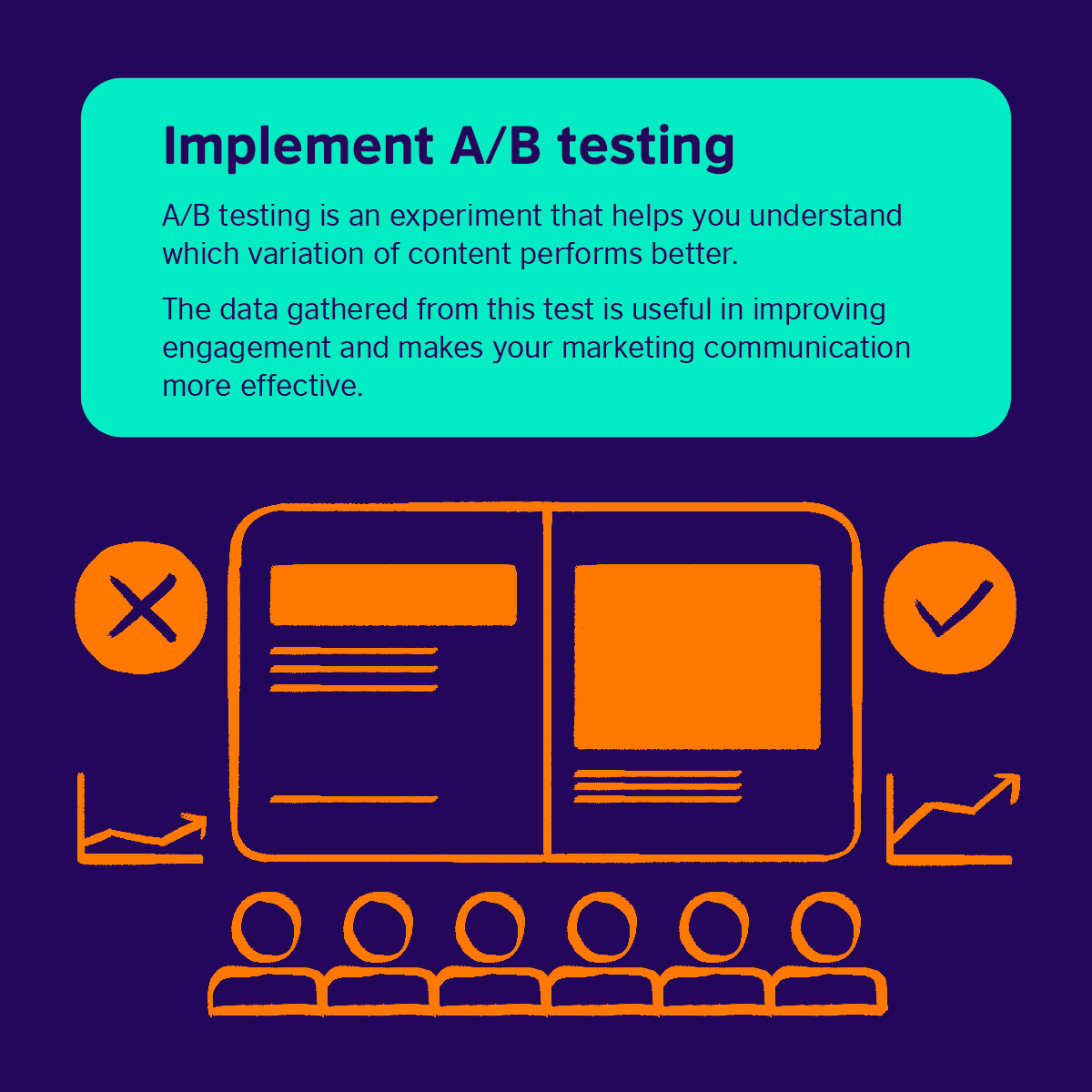 Implement A/B testing

A/B testing is an experiment that helps you understand which variation of content performs better.

The data gathered from this test is useful in improving engagement and makes your marketing communication more effective.